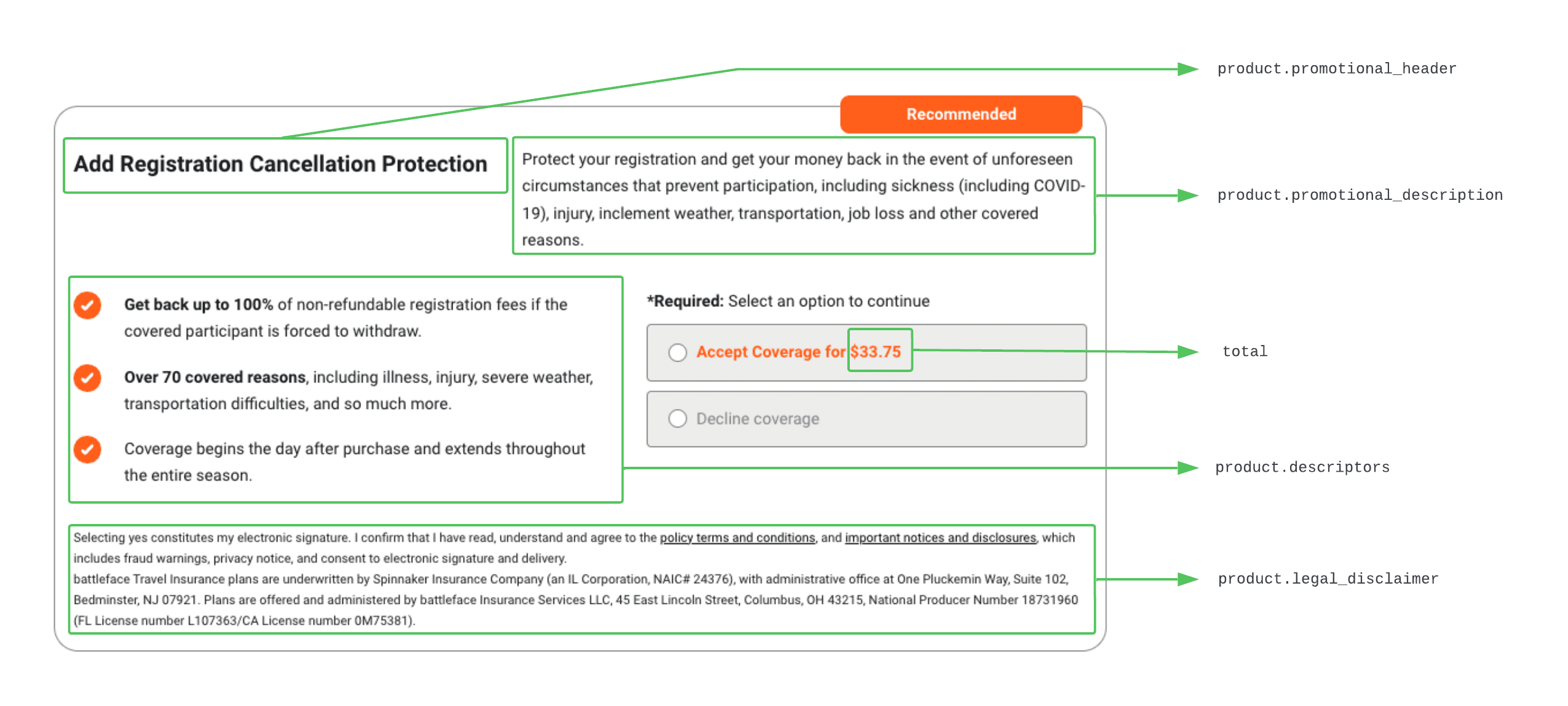 product.promotional_header

Recommended

Add Registration Cancellation Protection

Protect your registration and get your money back in the event of unforeseen circumstances that prevent participation, including sickness (including COVID-19), injury, inclement weather, transportation, job loss and other covered reasons.

product.promotional_description

Get back up to 100% of non-refundable registration fees if the covered participant is forced to withdraw.

Over 70 covered reasons, including illness, injury, severe weather, transportation difficulties, and so much more.

Coverage begins the day after purchase and extends throughout the entire season.

*Required: Select an option to continue

Accept Coverage for $33.75

total

Decline coverage

product.descriptors

Selecting yes constitutes my electronic signature. I confirm that I have read, understand and agree to the policy terms and conditions, and important notices and disclosures, which includes fraud warnings, privacy notice, and consent to electronic signature and delivery.
battleface Travel Insurance plans are underwritten by Spinnaker Insurance Company (an IL Corporation, NAIC# 24376), with administrative office at One Pluckemin Way, Suite 102, Bedminster, NJ 07921. Plans are offered and administered by battleface Insurance Services LLC, 45 East Lincoln Street, Columbus, OH 43215, National Producer Number 18731960 (FL License number L107363/CA License number 0M75381).

product.legal_disclaimer